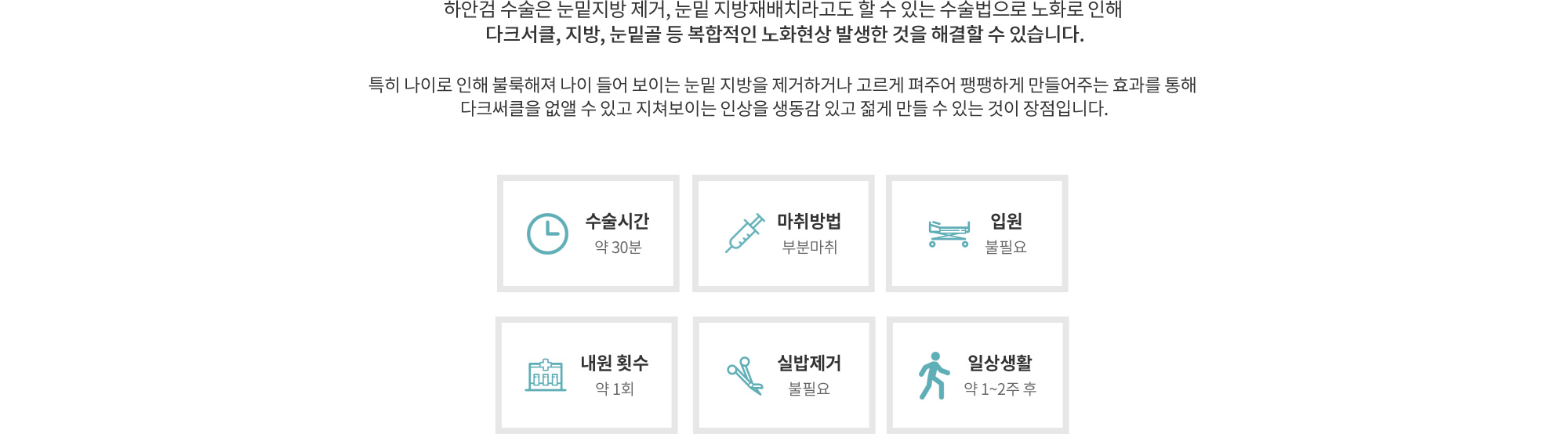 하안검 수술은 눈밑지방 제거, 눈밑 지방재배치라고도 할 수 있는 수술법으로 노화로 인해 다크서클, 지방, 눈밑골 등 복합적인 노화현상 발생한 것을 해결할 수 있습니다.

특히 나이로 인해 불룩해져 나이 들어 보이는 눈밑 지방을 제거하거나 고르게 펴주어 팽팽하게 만들어주는 효과를 통해 다크써클을 없앨 수 있고 지쳐보이는 인상을 생동감 있고 젊게 만들 수 있는 것이 장점입니다.

수술시간
약 30분

마취방법
부분마취

입원
불필요

내원 횟수
약 1회

실밥제거
불필요

일상생활
약 1~2주 후