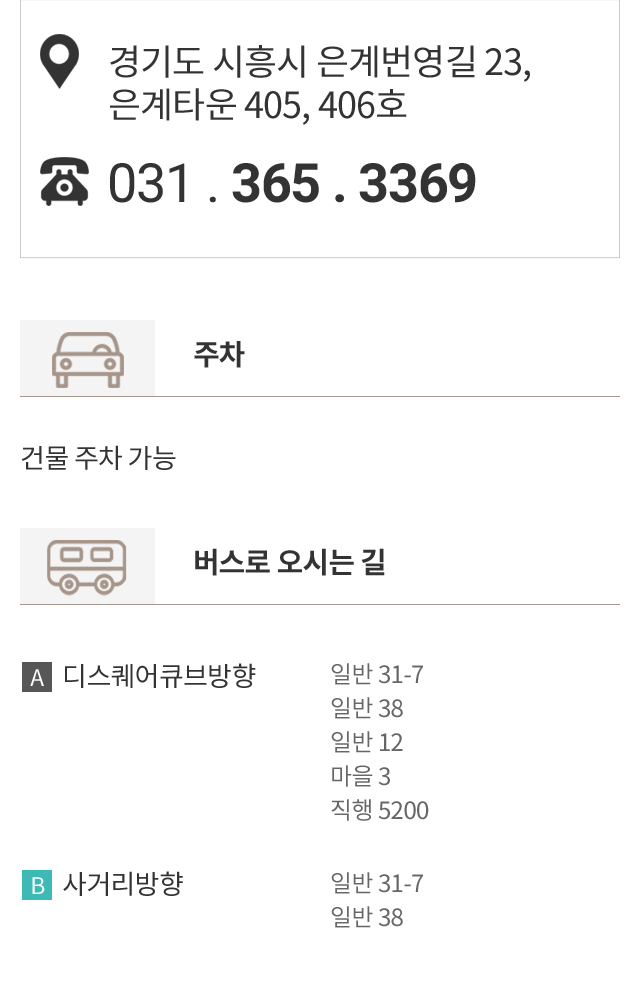 경기도 시흥시 은계번영길 23,
은계타운 405, 406호

031 . 365 . 3369

주차

건물 주차 가능

버스로 오시는 길

A 디스퀘어큐브방향
일반 31-7
일반 38
일반 12
마을 3
직행 5200

B 사거리방향
일반 31-7
일반 38