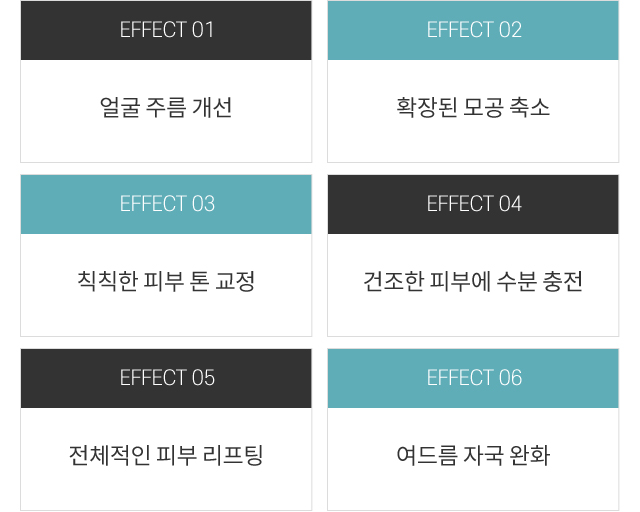 EFFECT 01

얼굴 주름 개선

EFFECT 02

확장된 모공 축소

EFFECT 03

칙칙한 피부 톤 교정

EFFECT 04

건조한 피부에 수분 충전

EFFECT 05

전체적인 피부 리프팅

EFFECT 06

여드름 자국 완화