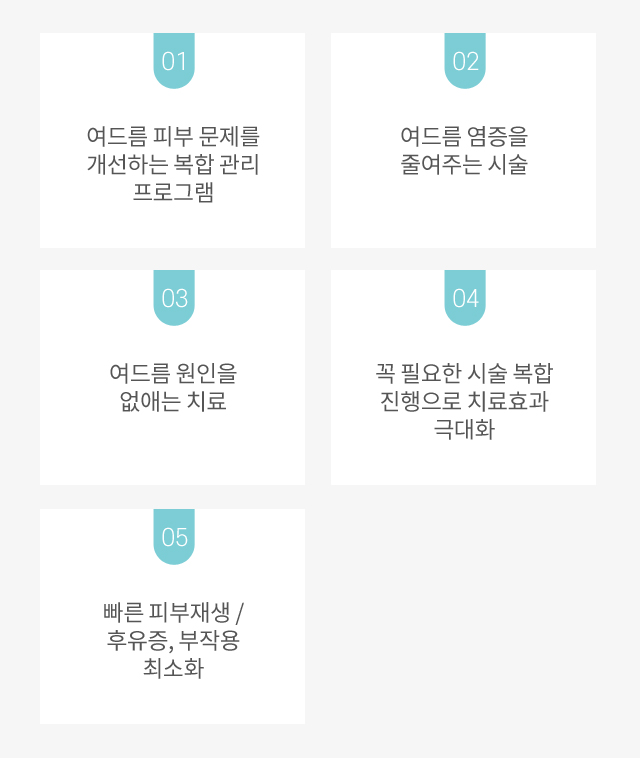 01

여드름 피부 문제를 개선하는 복합 관리 프로그램

02

여드름 염증을 줄여주는 시술

03

여드름 원인을 없애는 치료

04

꼭 필요한 시술 복합 진행으로 치료효과 극대화

05

빠른 피부재생 / 후유증, 부작용 최소화