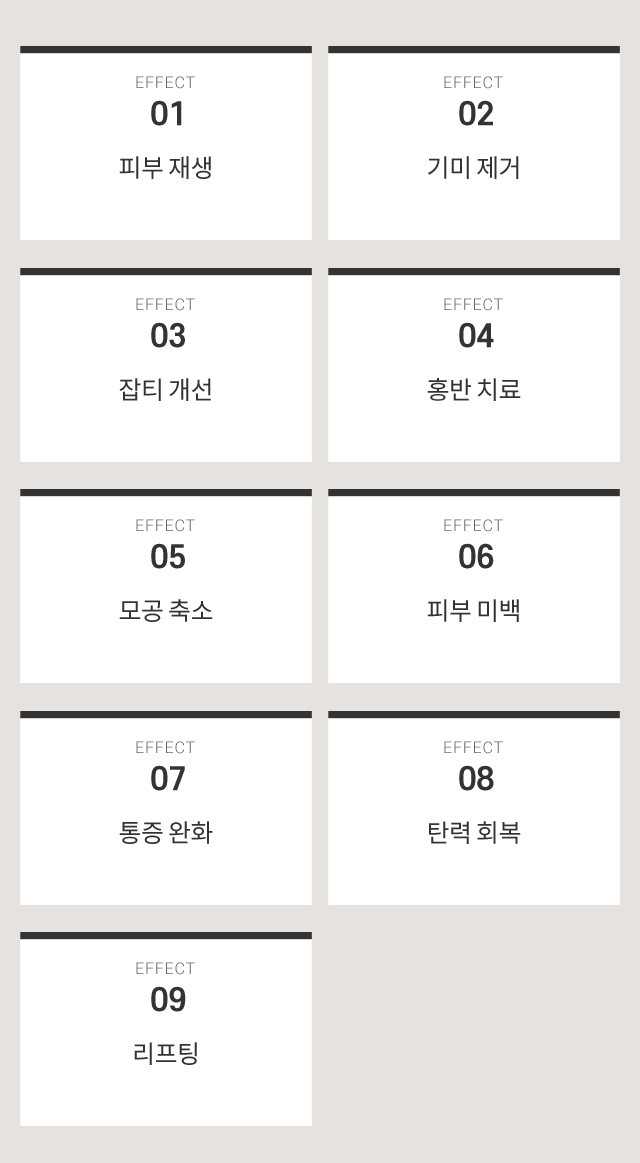 EFFECT
01
피부 재생

EFFECT
02
기미 제거

EFFECT
03
잡티 개선

EFFECT
04
홍반 치료

EFFECT
05
모공 축소

EFFECT
06
피부 미백

EFFECT
07
통증 완화

EFFECT
08
탄력 회복

EFFECT
09
리프팅